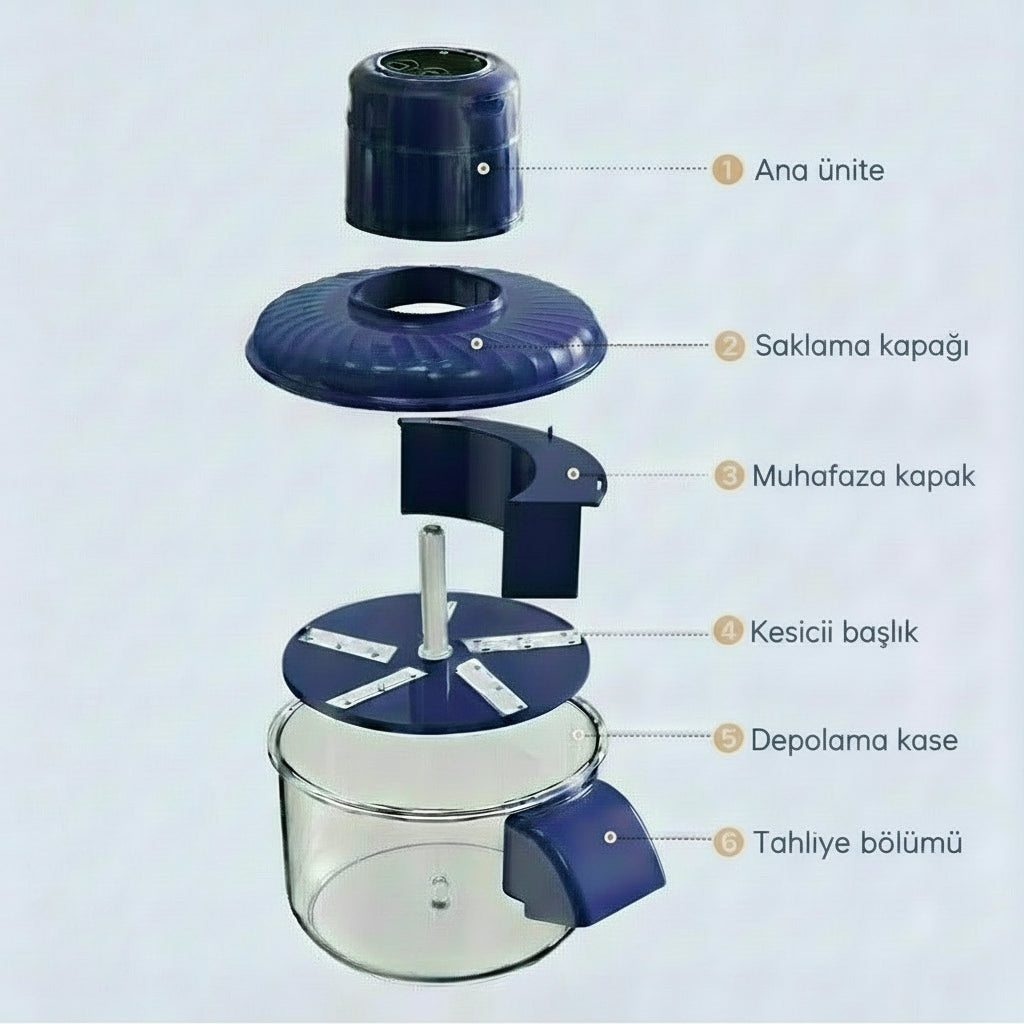 1 Ana ünite

2 Saklama kapağı

3 Muhafaza kapak

4 Kesicii başlık

5 Depolama kase

6 Tahliye bölümü